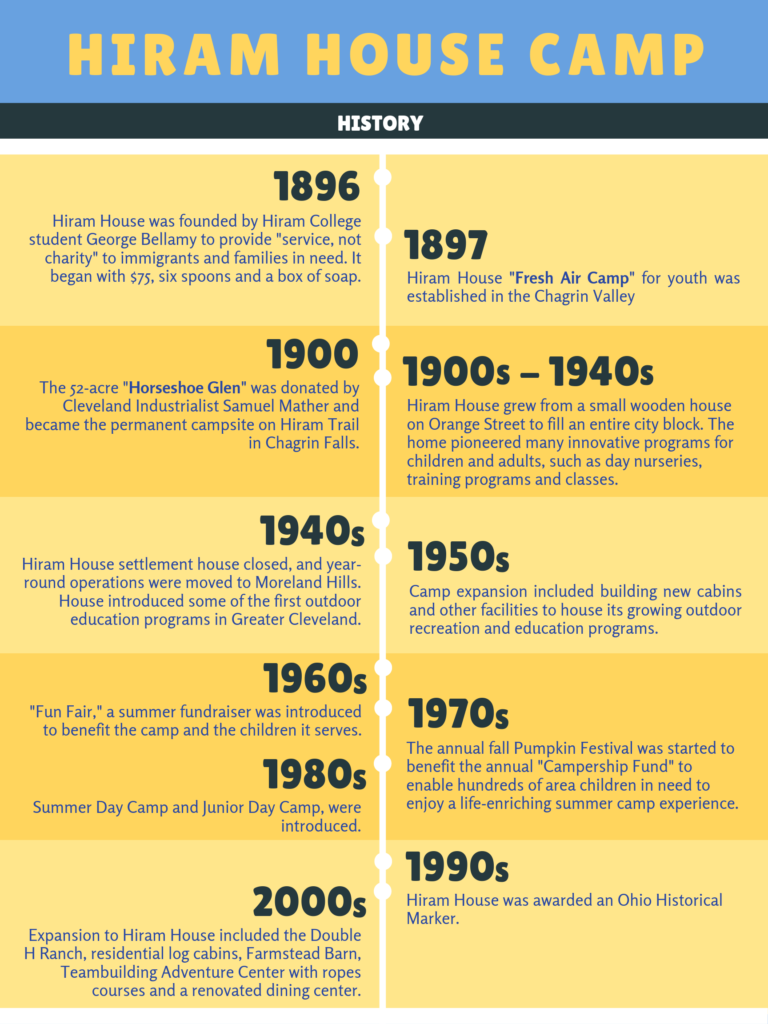 HIRAM HOUSE CAMP

HISTORY

1896

Hiram House was founded by Hiram College student George Bellamy to provide "service, not charity" to immigrants and families in need. It began with $75, six spoons and a box of soap.

1897

Hiram House "Fresh Air Camp" for youth was established in the Chagrin Valley

1900

The 52-acre "Horseshoe Glen" was donated by Cleveland Industrialist Samuel Mather and became the permanent campsite on Hiram Trail in Chagrin Falls.

1900s – 1940s

Hiram House grew from a small wooden house on Orange Street to fill an entire city block. The home pioneered many innovative programs for children and adults, such as day nurseries, training programs and classes.

1940s

Hiram House settlement house closed, and year-round operations were moved to Moreland Hills. House introduced some of the first outdoor education programs in Greater Cleveland.

1950s

Camp expansion included building new cabins and other facilities to house its growing outdoor recreation and education programs.

1960s

"Fun Fair," a summer fundraiser was introduced to benefit the camp and the children it serves.

1970s

The annual fall Pumpkin Festival was started to benefit the annual "Campership Fund" to enable hundreds of area children in need to enjoy a life-enriching summer camp experience.

1980s

Summer Day Camp and Junior Day Camp, were introduced.

1990s

Hiram House was awarded an Ohio Historical Marker.

2000s

Expansion to Hiram House included the Double H Ranch, residential log cabins, Farmstead Barn, Teambuilding Adventure Center with ropes courses and a renovated dining center.